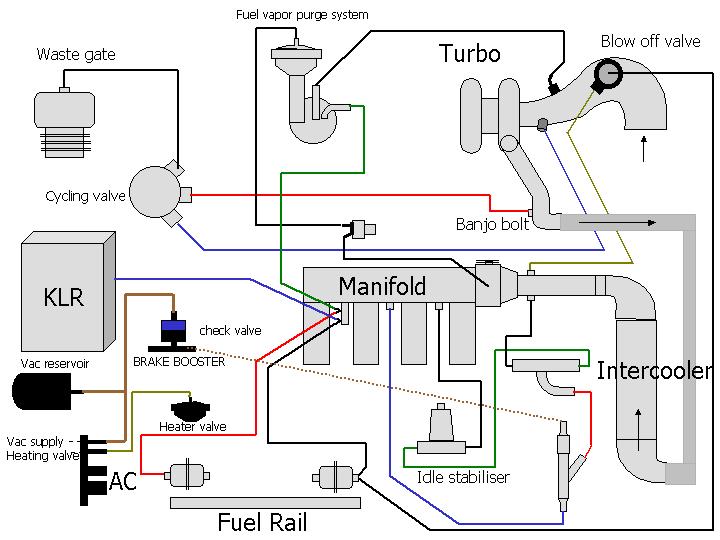 Fuel vapor purge system

Waste gate

Turbo

Blow off valve

Cycling valve

Banjo bolt

KLR

Manifold

check valve

BRAKE BOOSTER

Vac reservoir

Intercooler

Heater valve

Vac supply - Heating valve

AC

Idle stabiliser

Fuel Rail