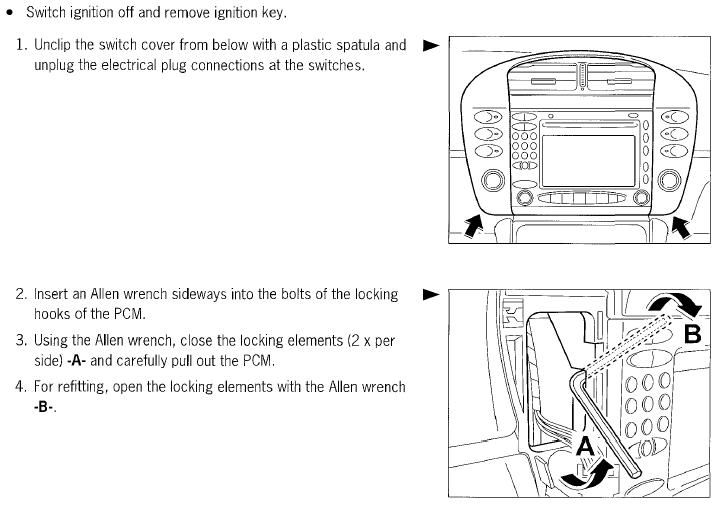 • Switch ignition off and remove ignition key.

1. Unclip the switch cover from below with a plastic spatula and unplug the electrical plug connections at the switches.

2. Insert an Allen wrench sideways into the bolts of the locking hooks of the PCM.

3. Using the Allen wrench, close the locking elements (2 x per side) -A- and carefully pull out the PCM.

4. For refitting, open the locking elements with the Allen wrench -B-.

B

A