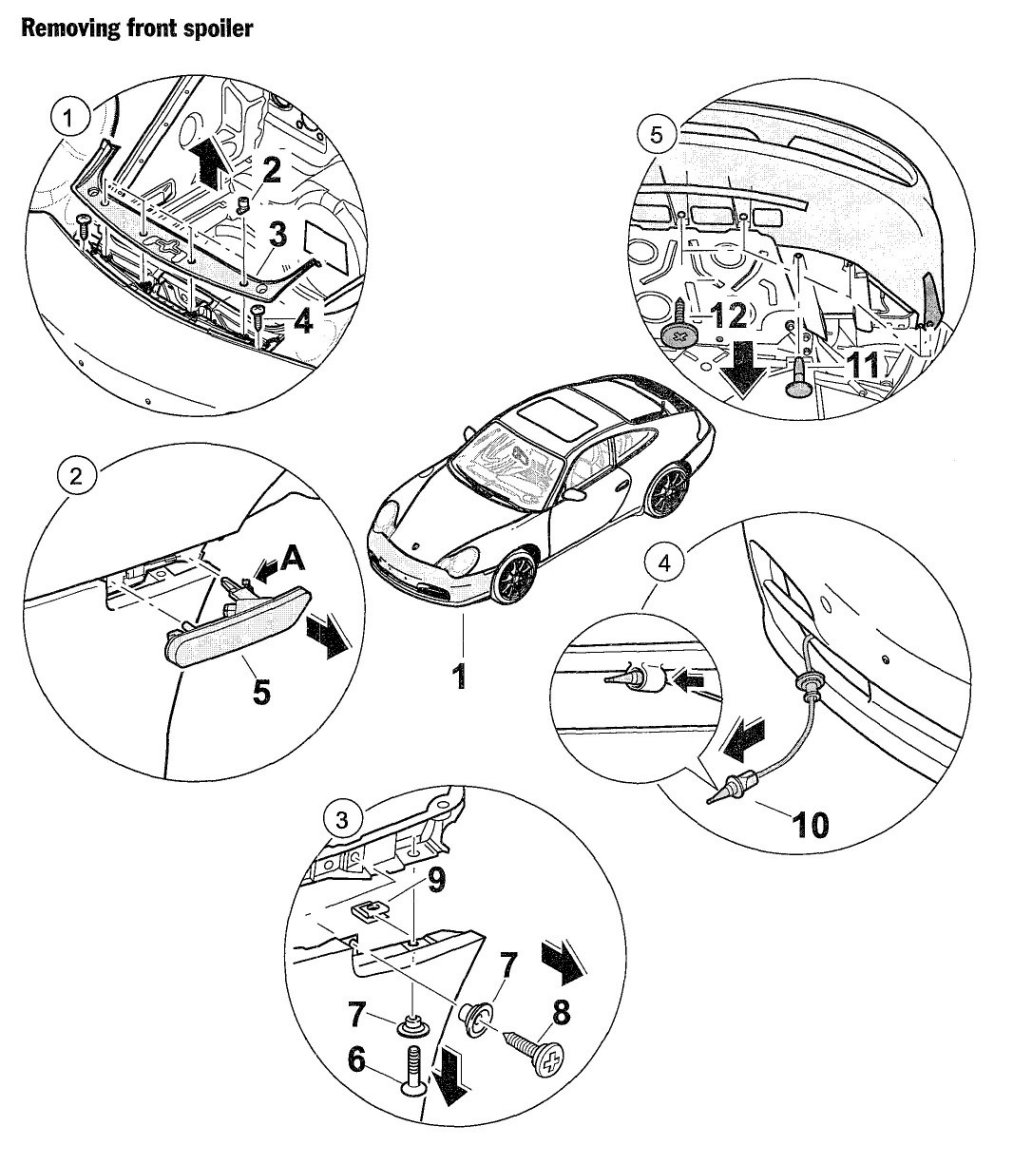 Removing front spoiler

1
2
3
4

5
12
11

2
A
5

1

4
10

3
9
7
7
8
6