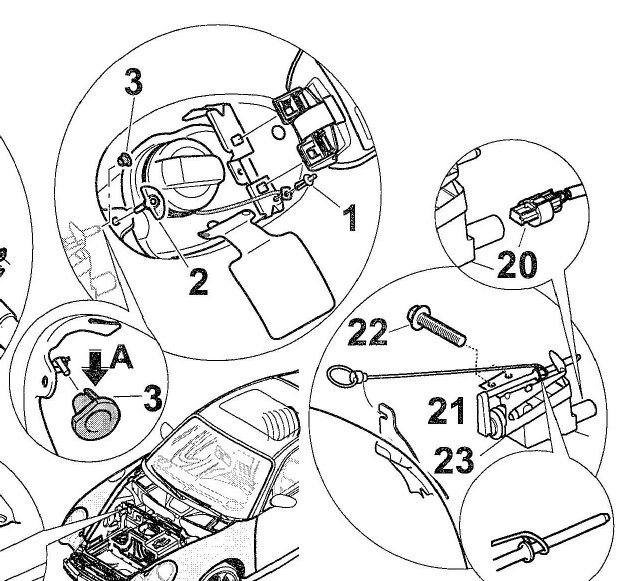 3
1
2
A
3
20
22
21
23