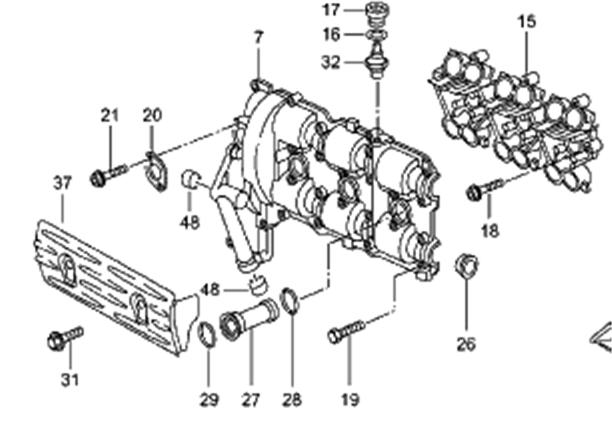 17
16
32
15
7
21
20
37
48
18
48
26
31
29
27
28
19