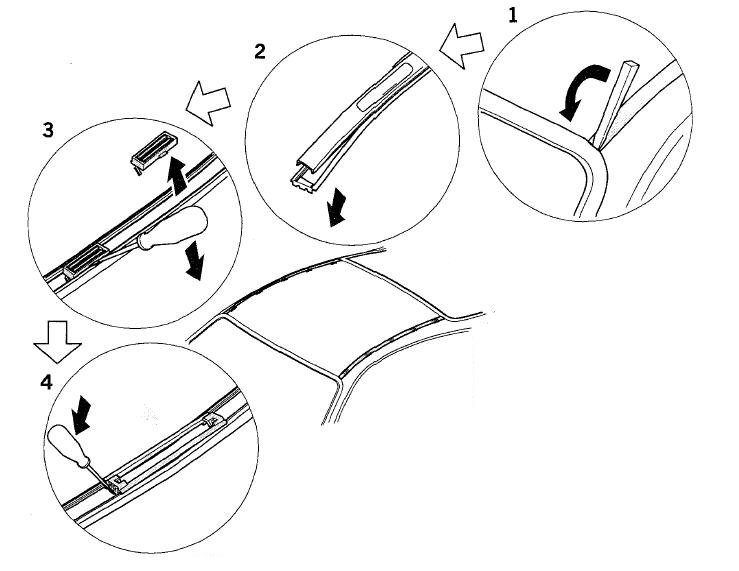 1

2

3

4