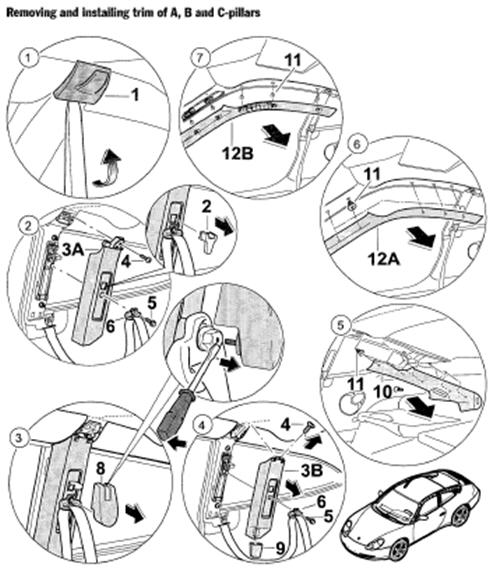 Removing and installing trim of A, B and C-pillars

1

1

7

11

12B

6

11

12A

2

3A

4

5

6

2

5

11

10

3

8

4

4

3B

6

5

9