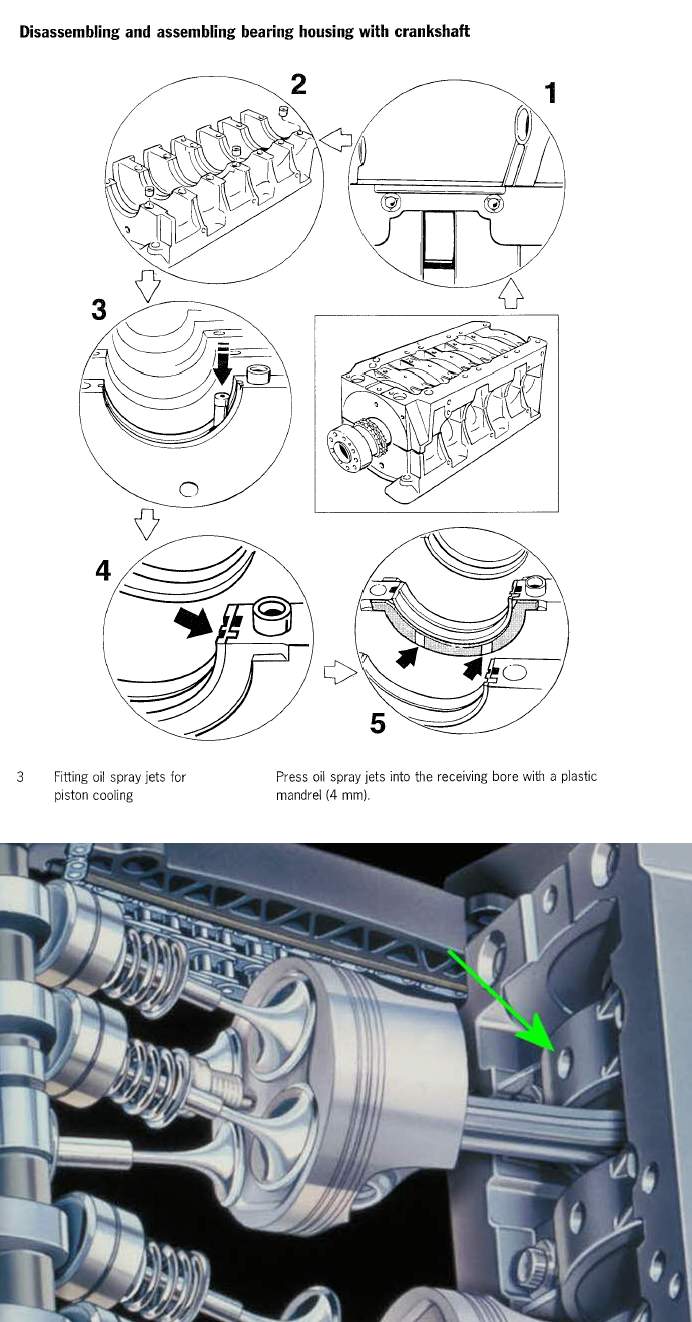 Disassembling and assembling bearing housing with crankshaft

2

1

3

4

5

3 Fitting oil spray jets for piston cooling

Press oil spray jets into the receiving bore with a plastic mandrel (4 mm).