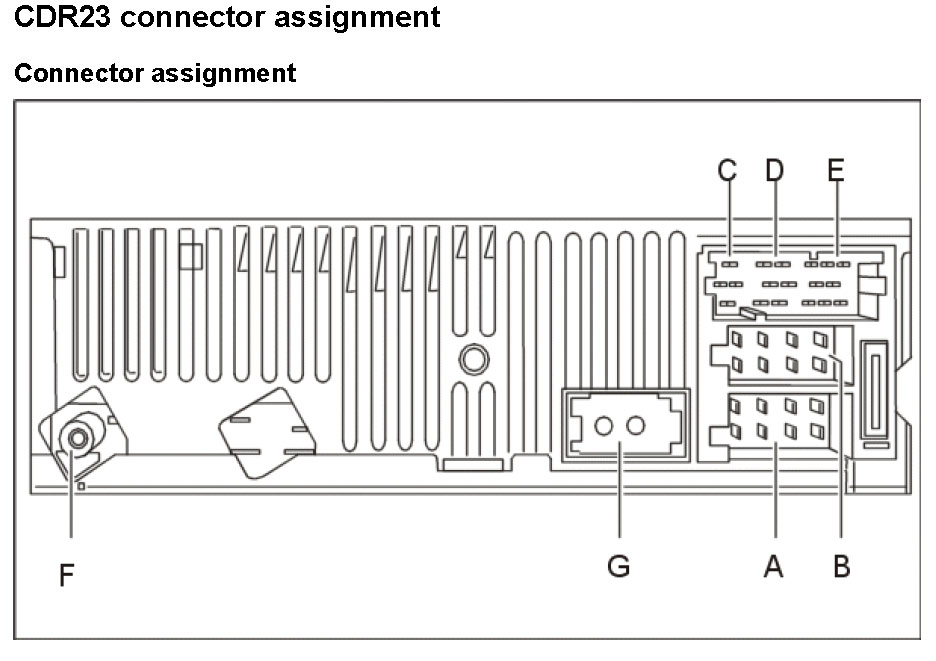 CDR23 connector assignment

Connector assignment

C D E

F G A B