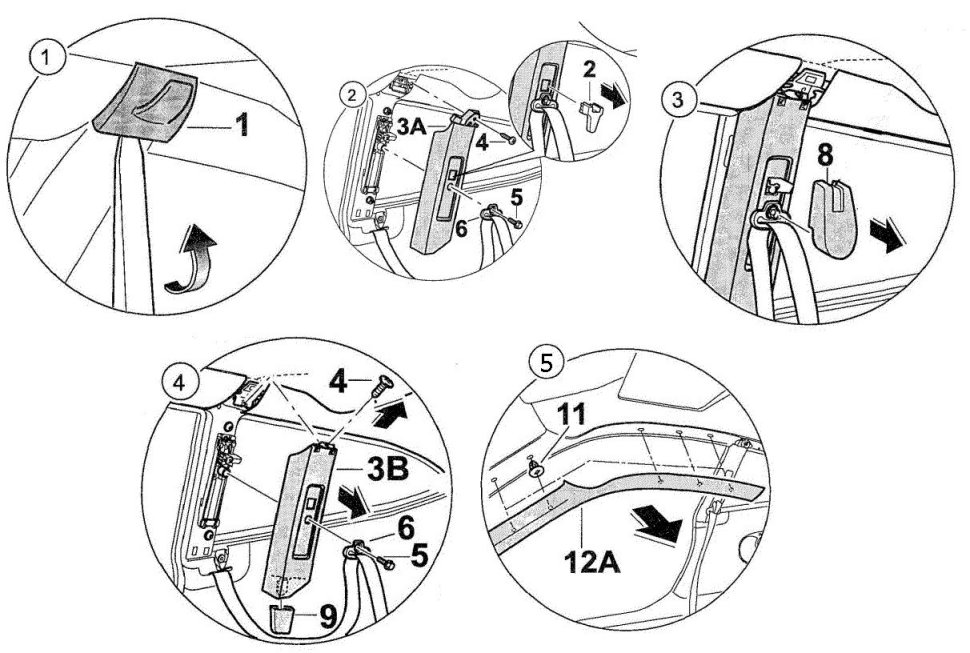 1
1
2
3A
4
2
5
6
3
8
4
4
3B
6
5
9
5
11
12A