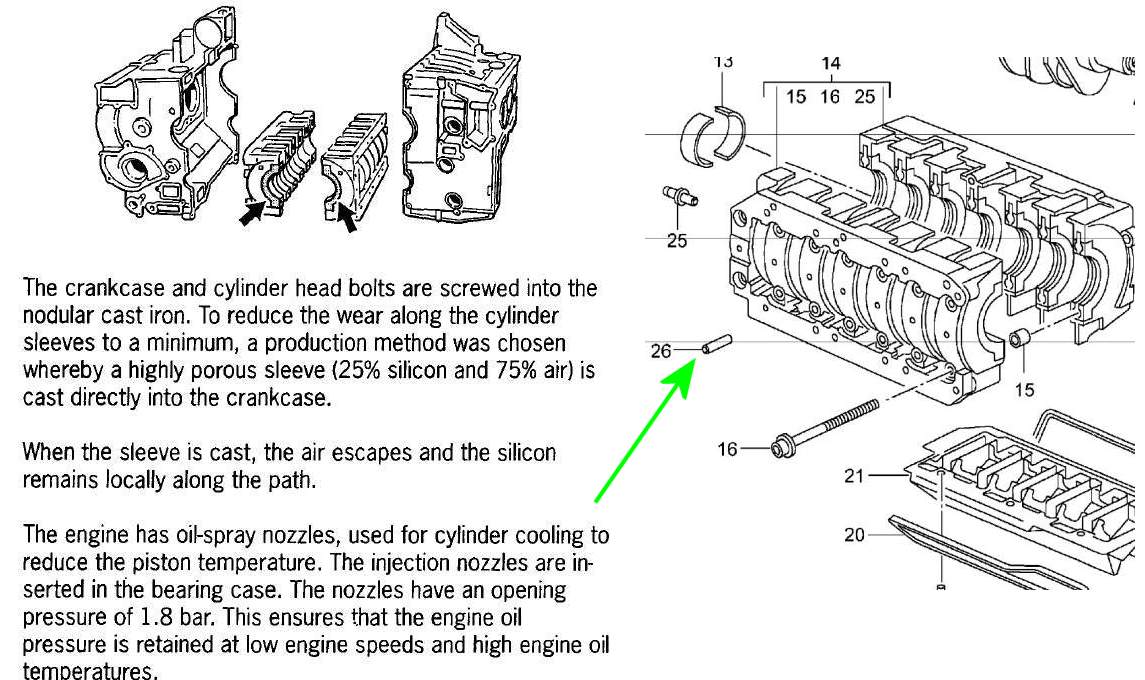 The crankcase and cylinder head bolts are screwed into the nodular cast iron. To reduce the wear along the cylinder sleeves to a minimum, a production method was chosen whereby a highly porous sleeve (25% silicon and 75% air) is cast directly into the crankcase.

When the sleeve is cast, the air escapes and the silicon remains locally along the path.

The engine has oil-spray nozzles, used for cylinder cooling to reduce the piston temperature. The injection nozzles are inserted in the bearing case. The nozzles have an opening pressure of 1.8 bar. This ensures that the engine oil pressure is retained at low engine speeds and high engine oil temperatures.

13
14
15 16 25
25
26
15
16
21
20