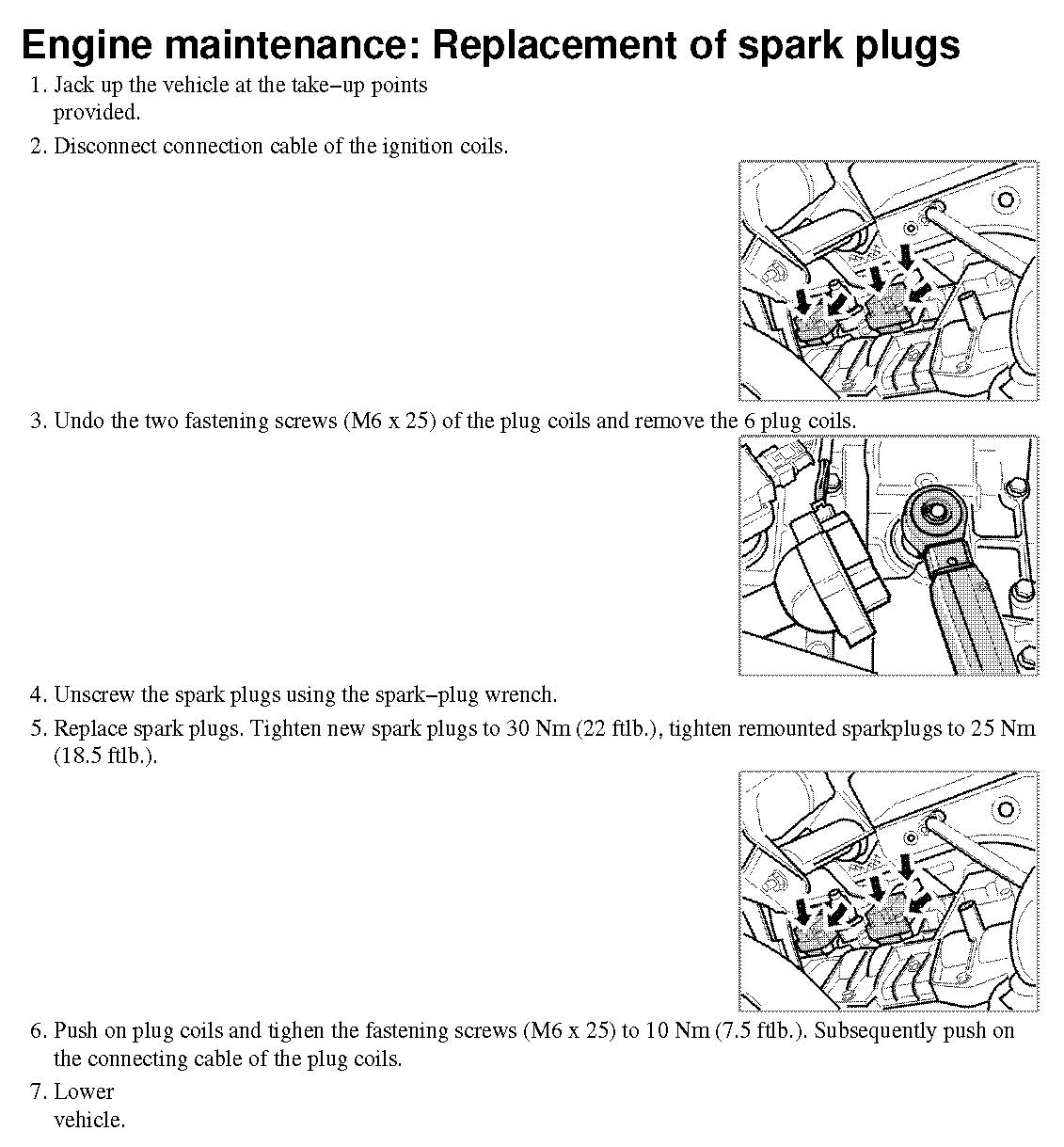 Engine maintenance: Replacement of spark plugs

1. Jack up the vehicle at the take–up points provided.

2. Disconnect connection cable of the ignition coils.

3. Undo the two fastening screws (M6 x 25) of the plug coils and remove the 6 plug coils.

4. Unscrew the spark plugs using the spark–plug wrench.

5. Replace spark plugs. Tighten new spark plugs to 30 Nm (22 ftlb.), tighten remounted sparkplugs to 25 Nm (18.5 ftlb.).

6. Push on plug coils and tighen the fastening screws (M6 x 25) to 10 Nm (7.5 ftlb.). Subsequently push on the connecting cable of the plug coils.

7. Lower vehicle.