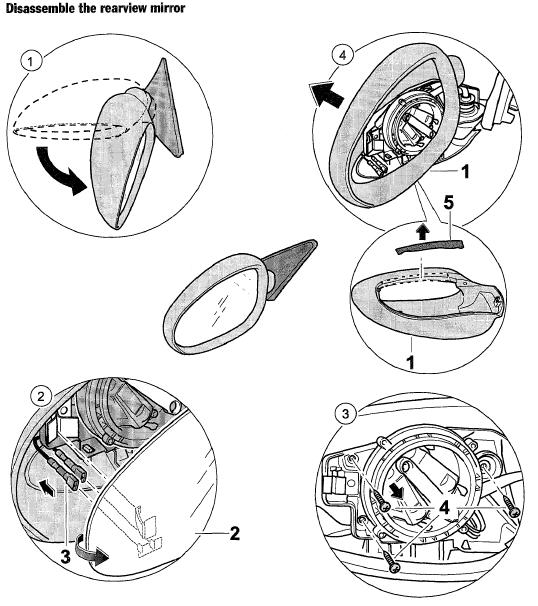 Disassemble the rearview mirror

1

4

1

5

1

2

3

2

3

4