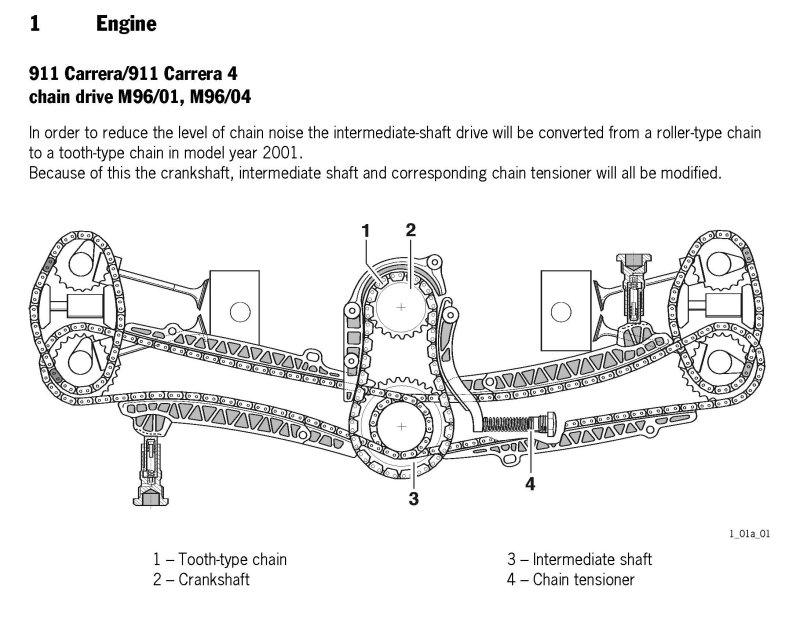 1 Engine

911 Carrera/911 Carrera 4
chain drive M96/01, M96/04

In order to reduce the level of chain noise the intermediate-shaft drive will be converted from a roller-type chain to a tooth-type chain in model year 2001.
Because of this the crankshaft, intermediate shaft and corresponding chain tensioner will all be modified.

1
2
3
4

1_01a_01

1 – Tooth-type chain
2 – Crankshaft
3 – Intermediate shaft
4 – Chain tensioner